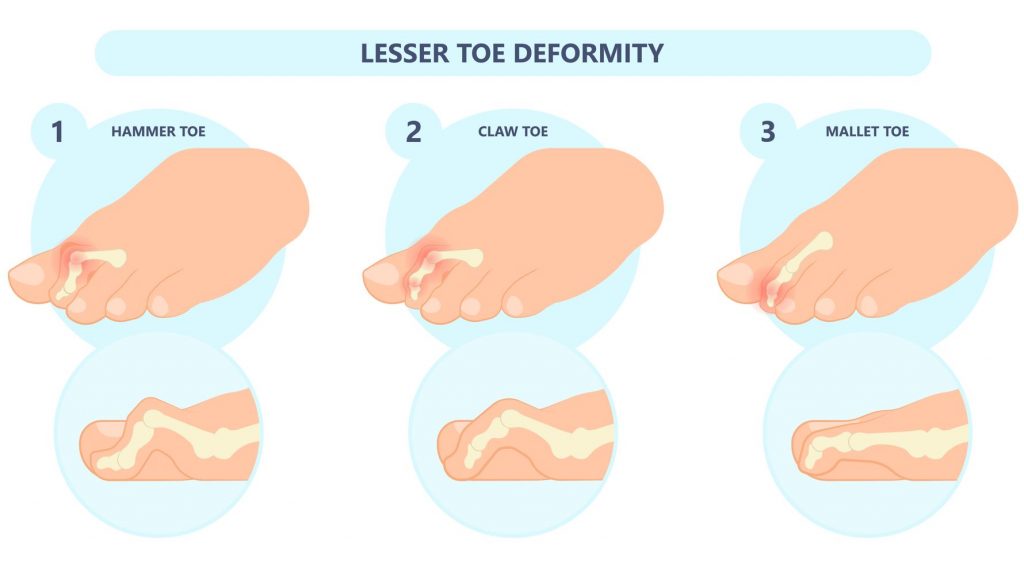 LESSER TOE DEFORMITY

1 HAMMER TOE

2 CLAW TOE

3 MALLET TOE